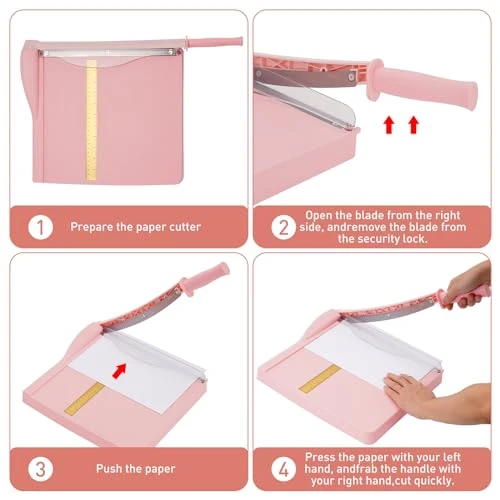 1 Prepare the paper cutter

2 Open the blade from the right side, andremove the blade from the security lock.

3 Push the paper

4 Press the paper with your left hand, andfrab the handle with your right hand,cut quickly.