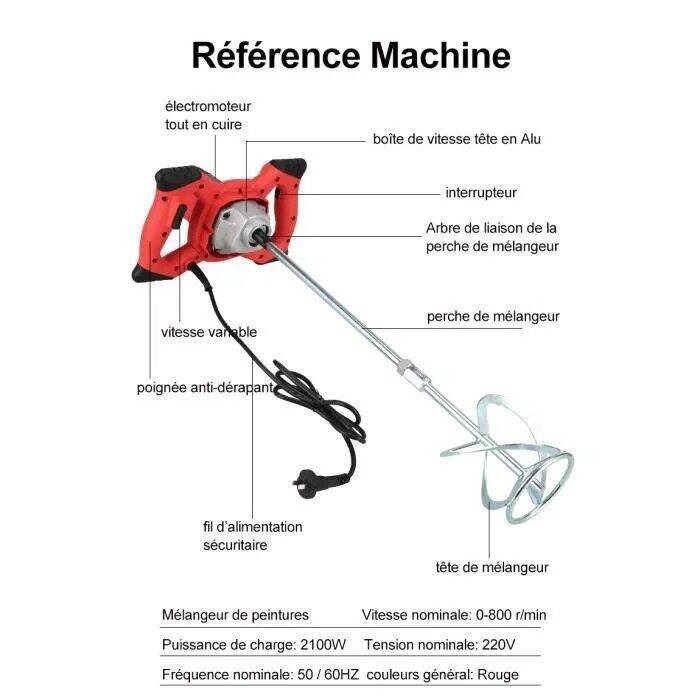 Référence Machine

électromoteur tout en cuire

boîte de vitesse tête en Alu

interrupteur

Arbre de liaison de la perche de mélangeur

perche de mélangeur

vitesse variable

poignée anti-dérapant

fil d'alimentation sécuritaire

tête de mélangeur

| Mélangeur de peintures | Vitesse nominale: 0-800 r/min |
|---|---|
| Puissance de charge: 2100W | Tension nominale: 220V |
| Fréquence nominale: 50 / 60HZ | couleurs général: Rouge |