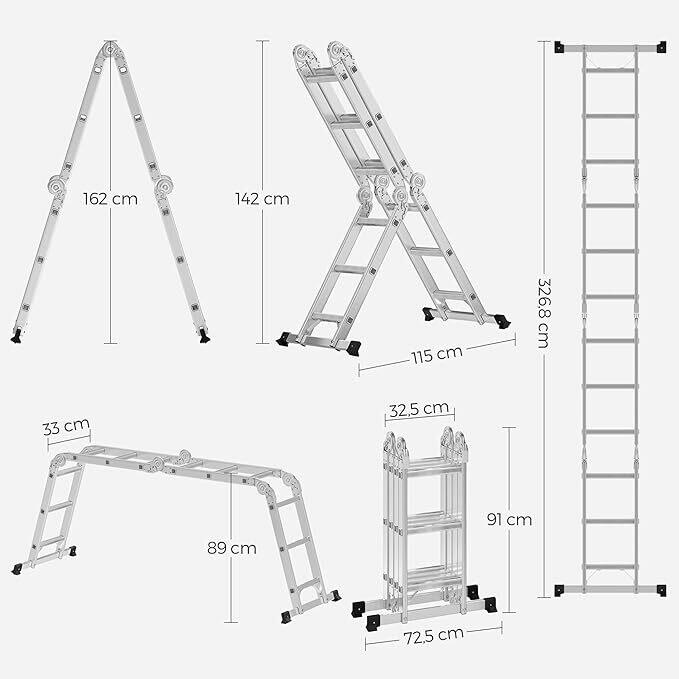 162 cm

142 cm

115 cm

326,8 cm

33 cm

89 cm

32,5 cm

91 cm

72,5 cm